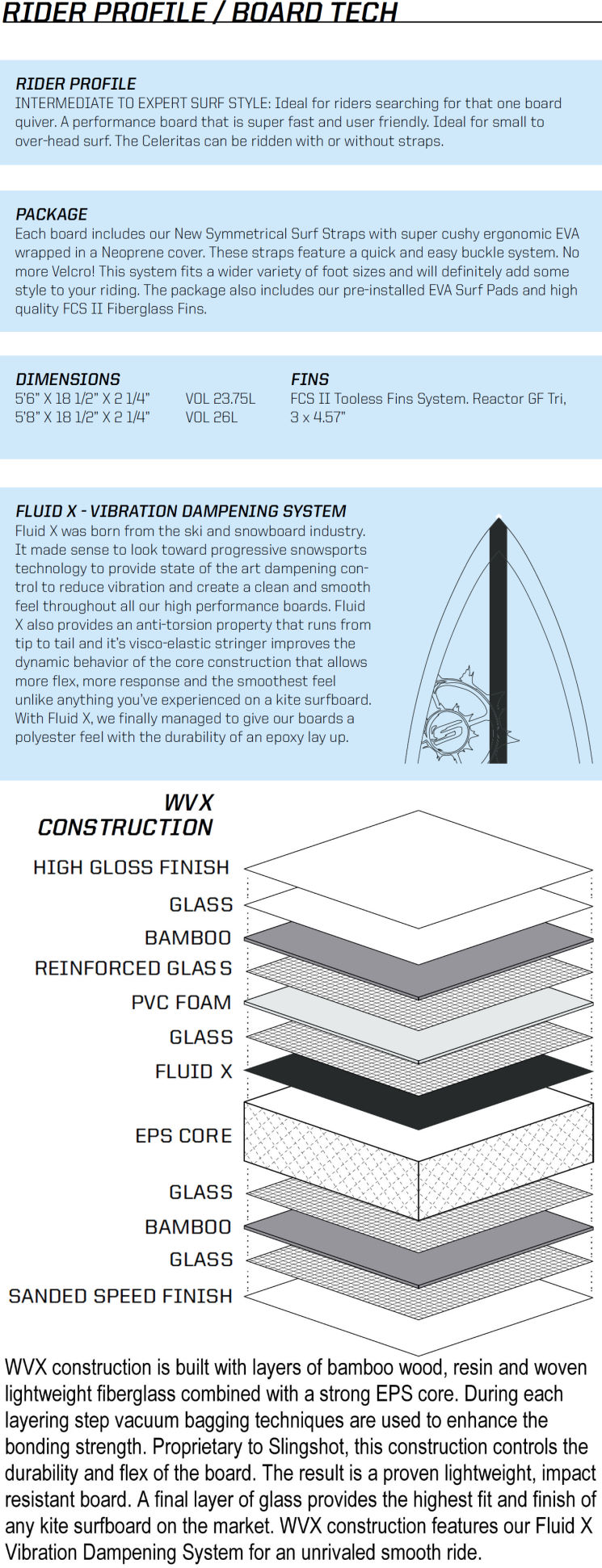 RIDER PROFILE / BOARD TECH

RIDER PROFILE
INTERMEDIATE TO EXPERT SURF STYLE: Ideal for riders searching for that one board quiver. A performance board that is super fast and user friendly. Ideal for small to over-head surf. The Celeritas can be ridden with or without straps.

PACKAGE
Each board includes our New Symmetrical Surf Straps with super cushy ergonomic EVA wrapped in a Neoprene cover. These straps feature a quick and easy buckle system. No more Velcro! This system fits a wider variety of foot sizes and will definitely add some style to your riding. The package also includes our pre-installed EVA Surf Pads and high quality FCS II Fiberglass Fins.

DIMENSIONS
5'6" X 18 1/2" X 2 1/4" VOL 23.75L
5'8" X 18 1/2" X 2 1/4" VOL 26L

FINS
FCS II Tooless Fins System. Reactor GF Tri, 3 x 4.57"

FLUID X - VIBRATION DAMPENING SYSTEM
Fluid X was born from the ski and snowboard industry. It made sense to look toward progressive snowsports technology to provide state of the art dampening control to reduce vibration and create a clean and smooth feel throughout all our high performance boards. Fluid X also provides an anti-torsion property that runs from tip to tail and it's visco-elastic stringer improves the dynamic behavior of the core construction that allows more flex, more response and the smoothest feel unlike anything you've experienced on a kite surfboard. With Fluid X, we finally managed to give our boards a polyester feel with the durability of an epoxy lay up.

WVX CONSTRUCTION
HIGH GLOSS FINISH
GLASS
BAMBOO
REINFORCED GLASS
PVC FOAM
GLASS
FLUID X
EPS CORE
GLASS
BAMBOO
GLASS
SANDED SPEED FINISH

WVX construction is built with layers of bamboo wood, resin and woven lightweight fiberglass combined with a strong EPS core. During each layering step vacuum bagging techniques are used to enhance the bonding strength. Proprietary to Slingshot, this construction controls the durability and flex of the board. The result is a proven lightweight, impact resistant board. A final layer of glass provides the highest fit and finish of any kite surfboard on the market. WVX construction features our Fluid X Vibration Dampening System for an unrivaled smooth ride.